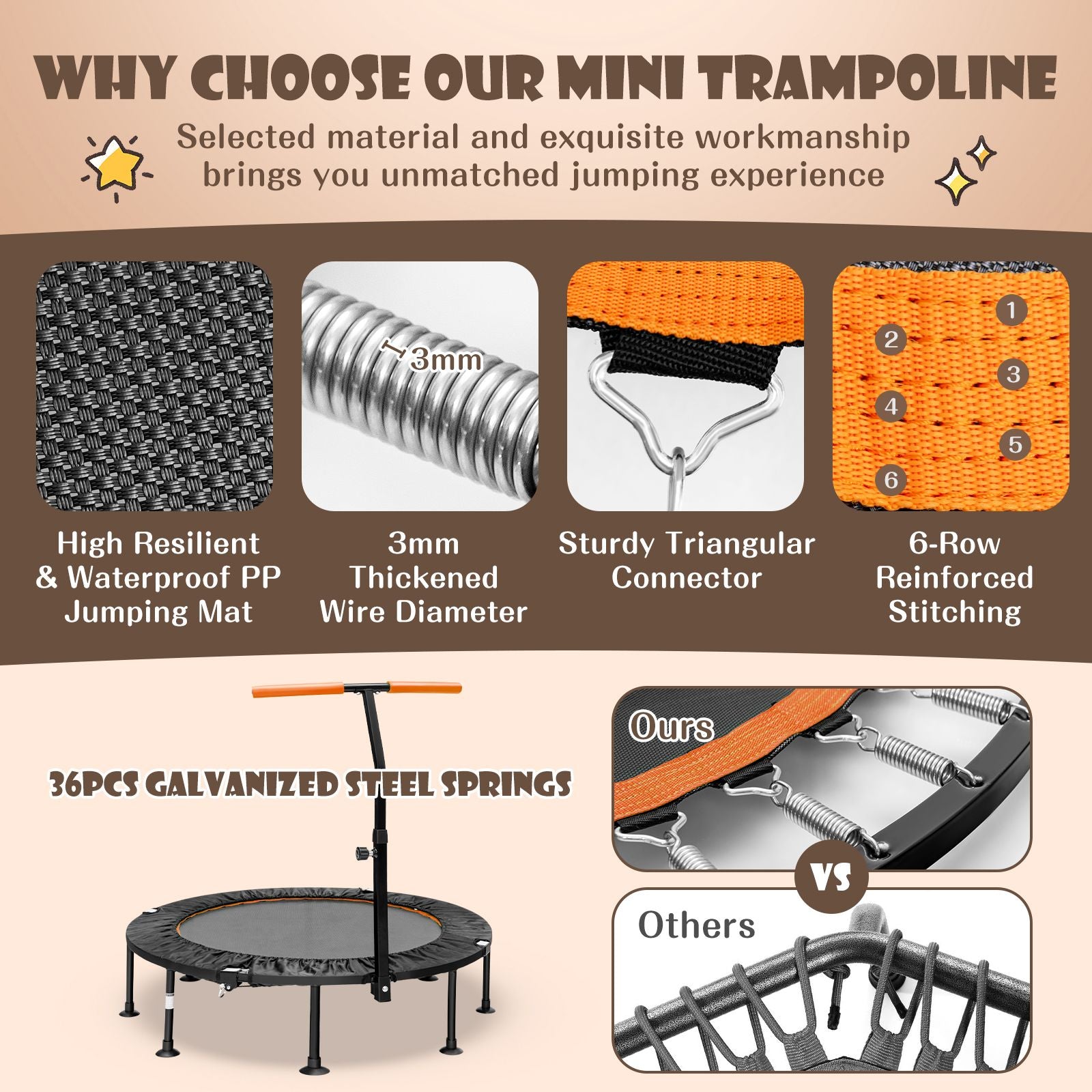 WHY CHOOSE OUR MINI TRAMPOLINE

Selected material and exquisite workmanship brings you unmatched jumping experience

3mm

1
2
3
4
5
6

High Resilient & Waterproof PP Jumping Mat

3mm Thickened Wire Diameter

Sturdy Triangular Connector

6-Row Reinforced Stitching

36PCS GALVANIZED STEEL SPRINGS

Ours

VS

Others