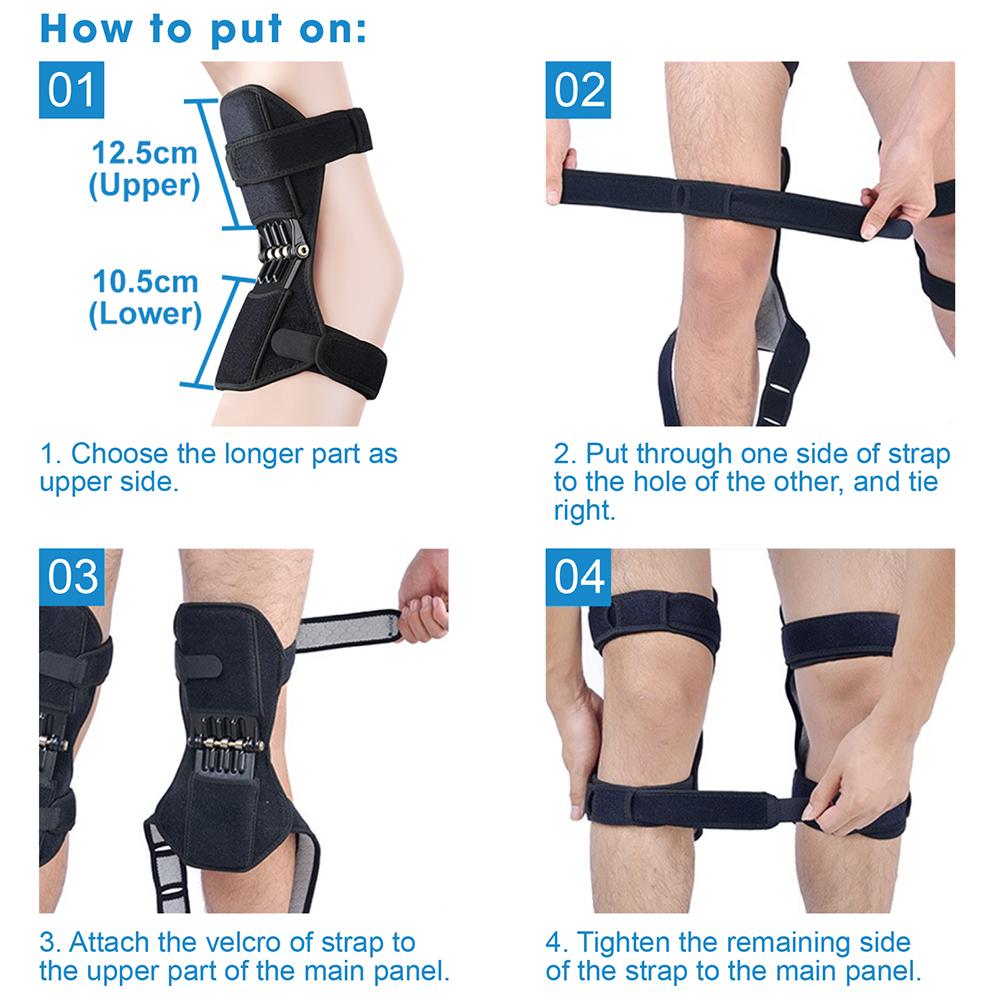 How to put on:

01

12.5cm (Upper)

10.5cm (Lower)

1. Choose the longer part as upper side.

02

2. Put through one side of strap to the hole of the other, and tie right.

03

3. Attach the velcro of strap to the upper part of the main panel.

04

4. Tighten the remaining side of the strap to the main panel.