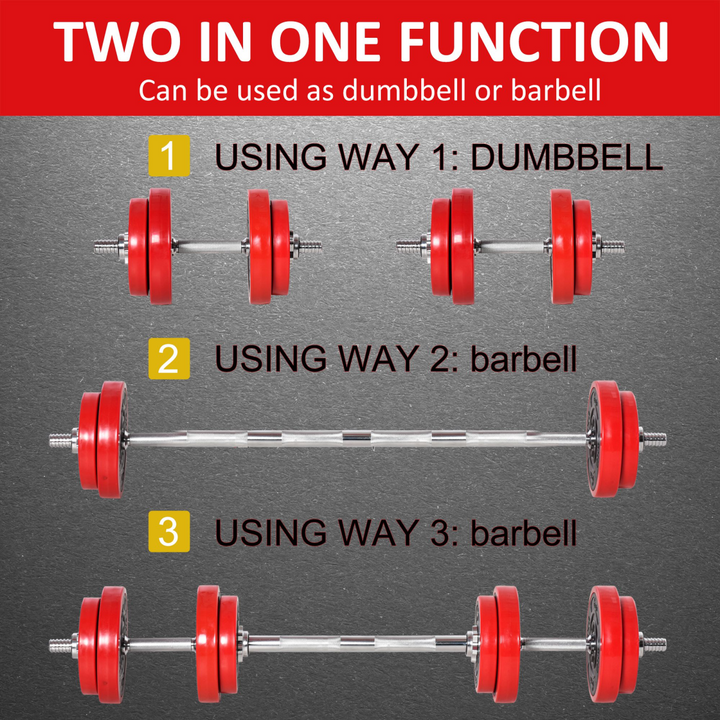 TWO IN ONE FUNCTION
Can be used as dumbbell or barbell

1 USING WAY 1: DUMBBELL

2 USING WAY 2: barbell

3 USING WAY 3: barbell