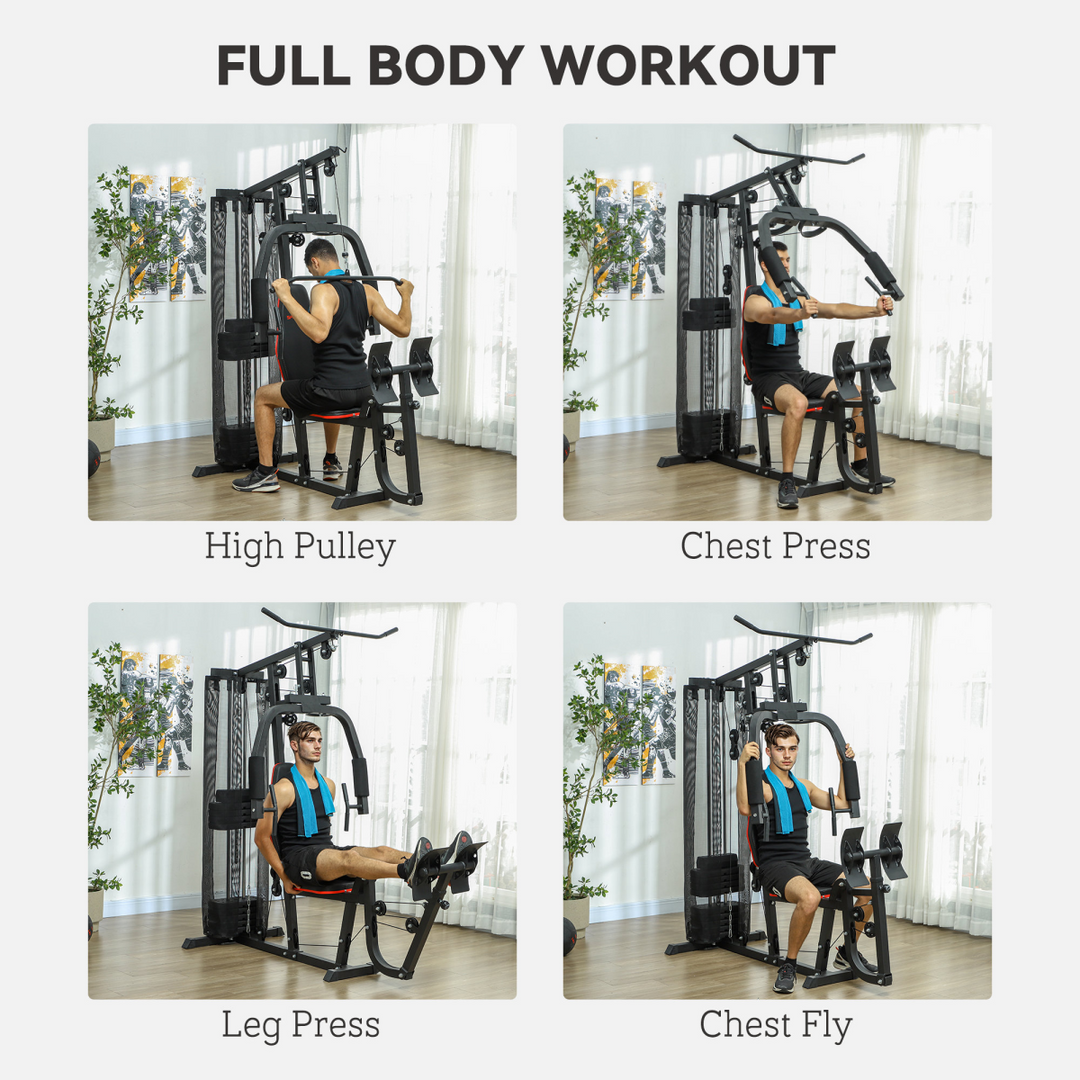 FULL BODY WORKOUT

High Pulley

Chest Press

Leg Press

Chest Fly