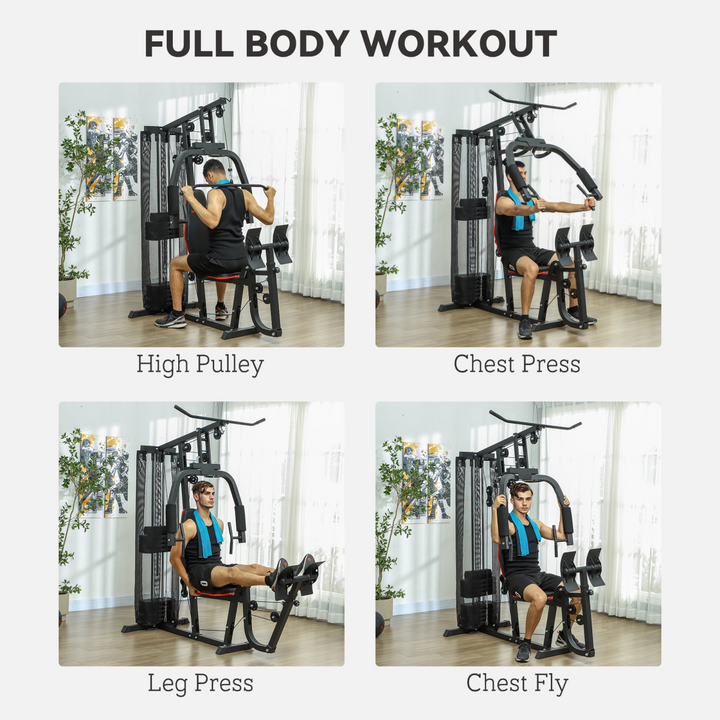 FULL BODY WORKOUT

High Pulley

Chest Press

Leg Press

Chest Fly