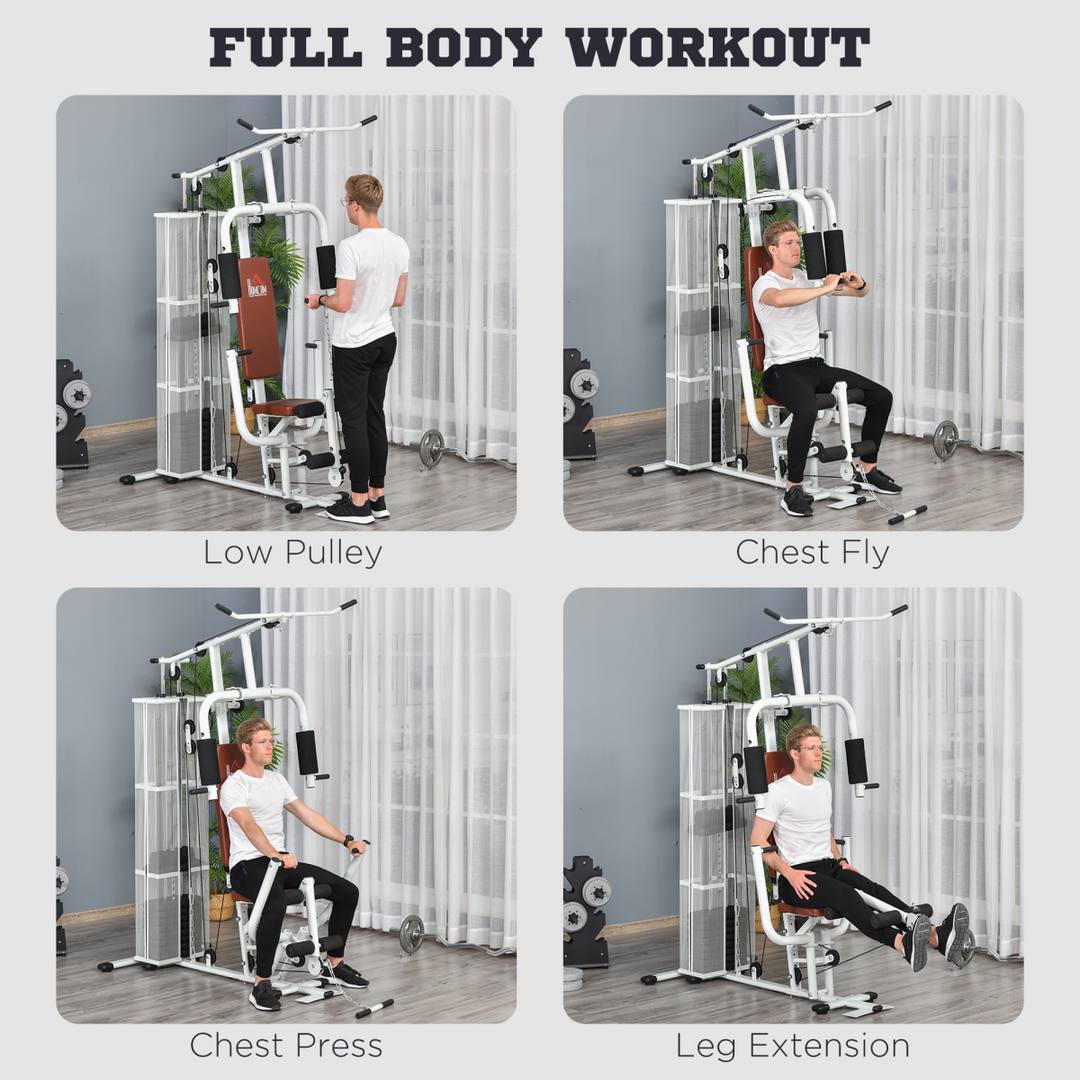 FULL BODY WORKOUT

HOMCOM

Low Pulley

Chest Fly

Chest Press

Leg Extension