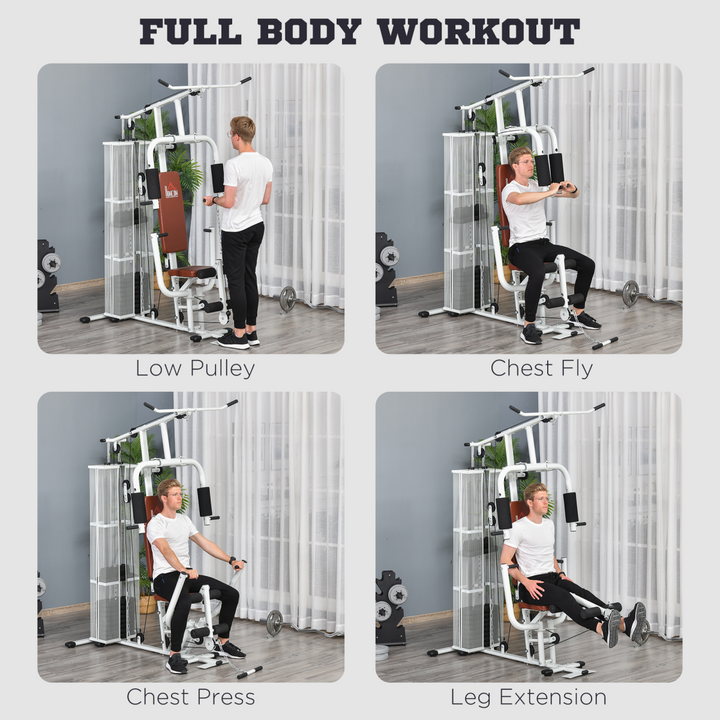 FULL BODY WORKOUT

Low Pulley

Chest Fly

Chest Press

Leg Extension