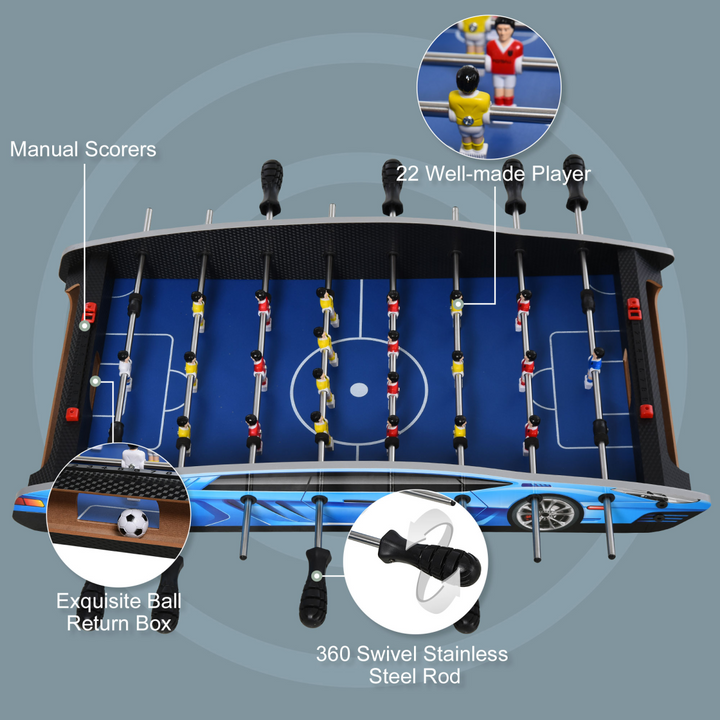 Manual Scorers

22 Well-made Player

Exquisite Ball Return Box

360 Swivel Stainless Steel Rod