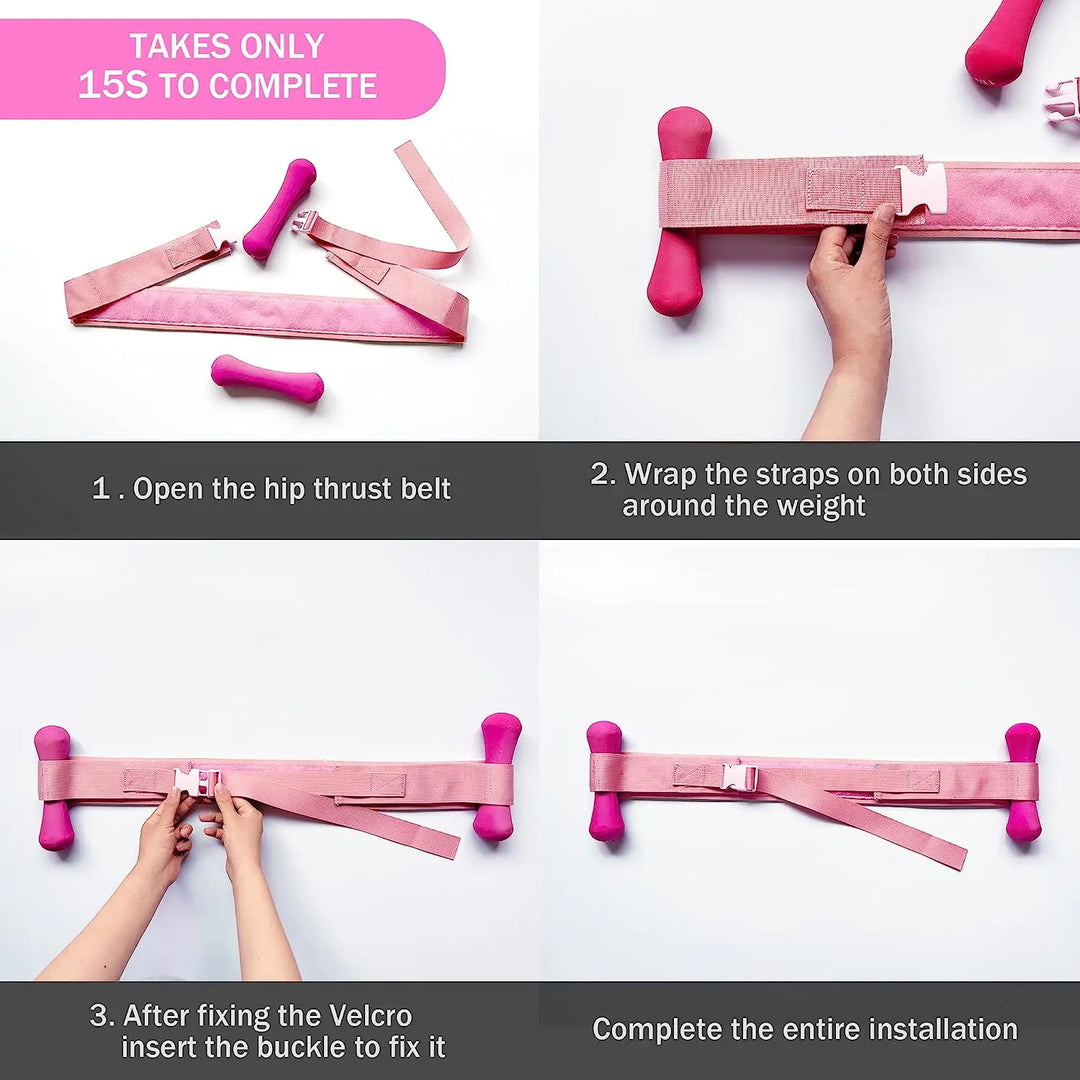 TAKES ONLY
15S TO COMPLETE

1 . Open the hip thrust belt

2. Wrap the straps on both sides around the weight

3. After fixing the Velcro insert the buckle to fix it

Complete the entire installation