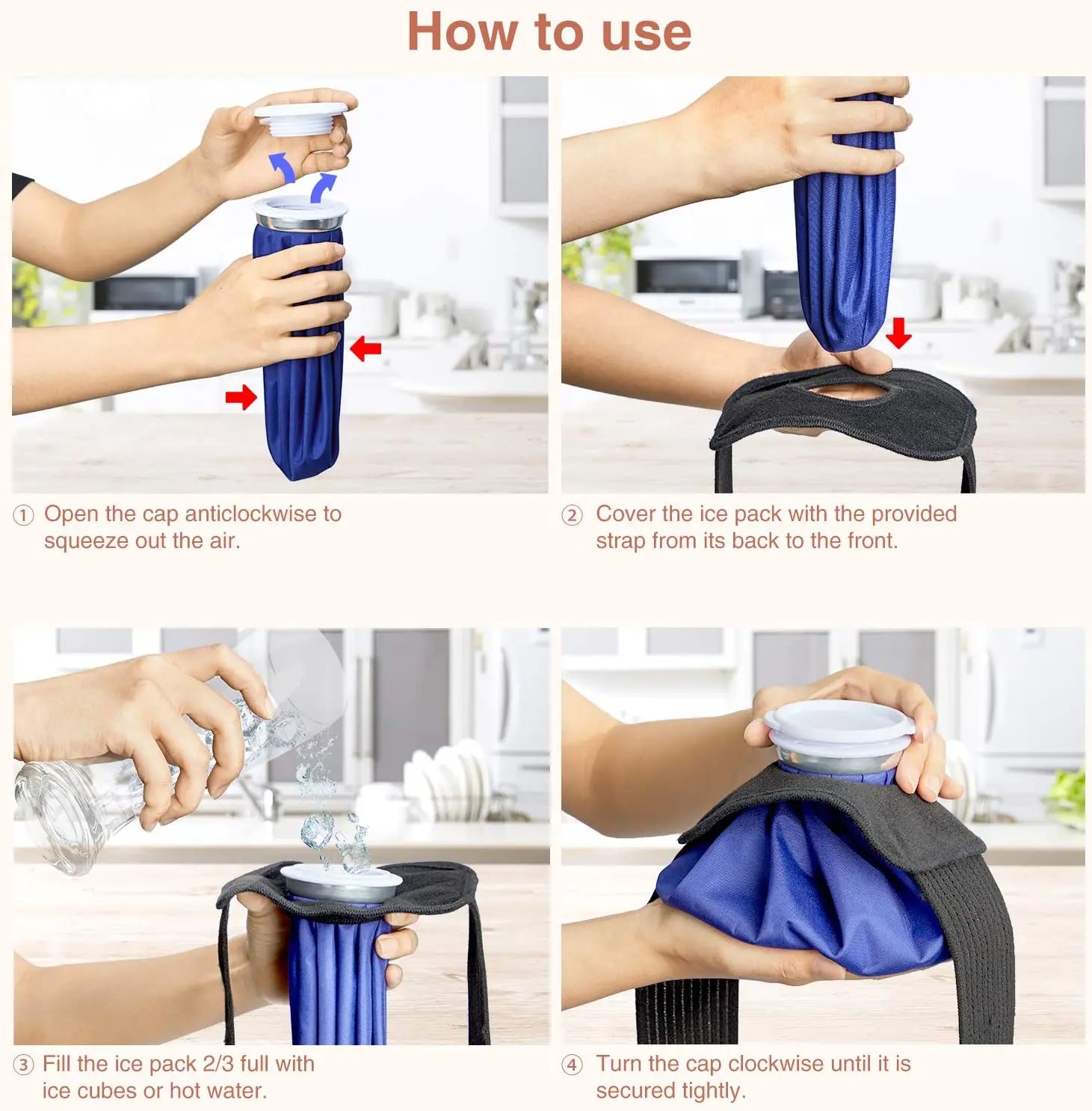 How to use

① Open the cap anticlockwise to squeeze out the air.

② Cover the ice pack with the provided strap from its back to the front.

③ Fill the ice pack 2/3 full with ice cubes or hot water.

④ Turn the cap clockwise until it is secured tightly.