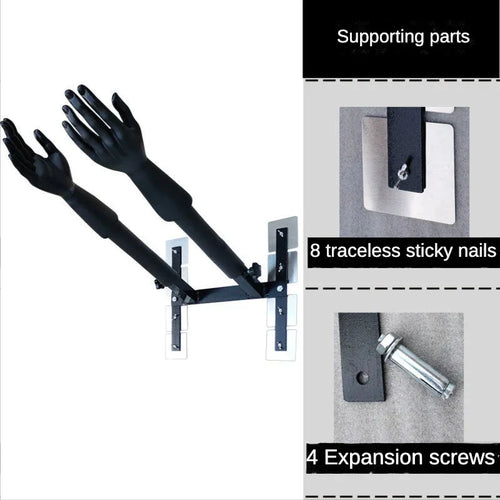 Supporting parts

8 traceless sticky nails

4 Expansion screws